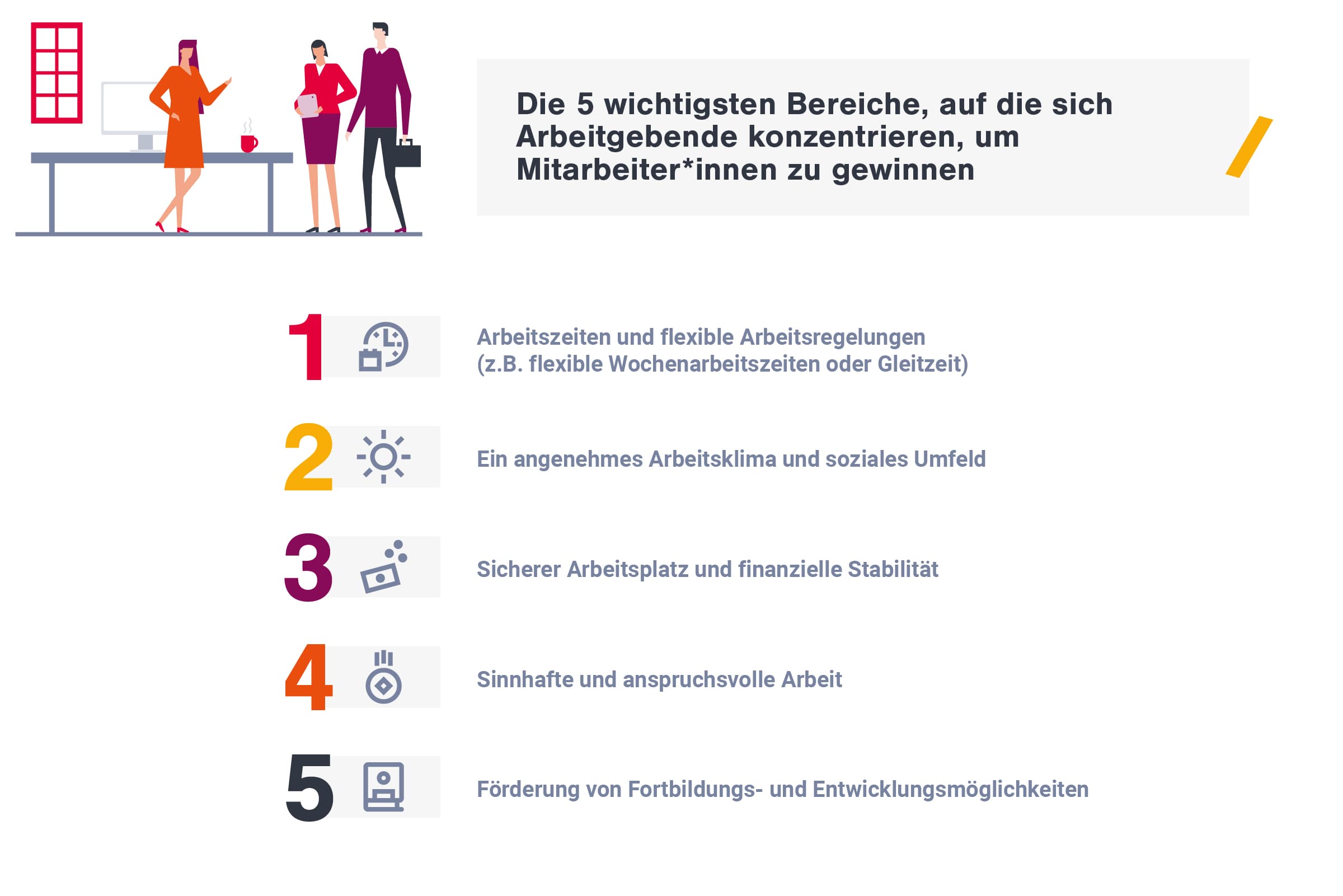 Die 5 wichtigsten Bereiche, auf die sich Arbeitgebende konzentrieren, um Mitarbeiter*innen zu gewinnen

1 Arbeitszeiten und flexible Arbeitsregelungen (z.B. flexible Wochenarbeitszeiten oder Gleitzeit)

2 Ein angenehmes Arbeitsklima und soziales Umfeld

3 Sicherer Arbeitsplatz und finanzielle Stabilität

4 Sinnhafte und anspruchsvolle Arbeit

5 Förderung von Fortbildungs- und Entwicklungsmöglichkeiten